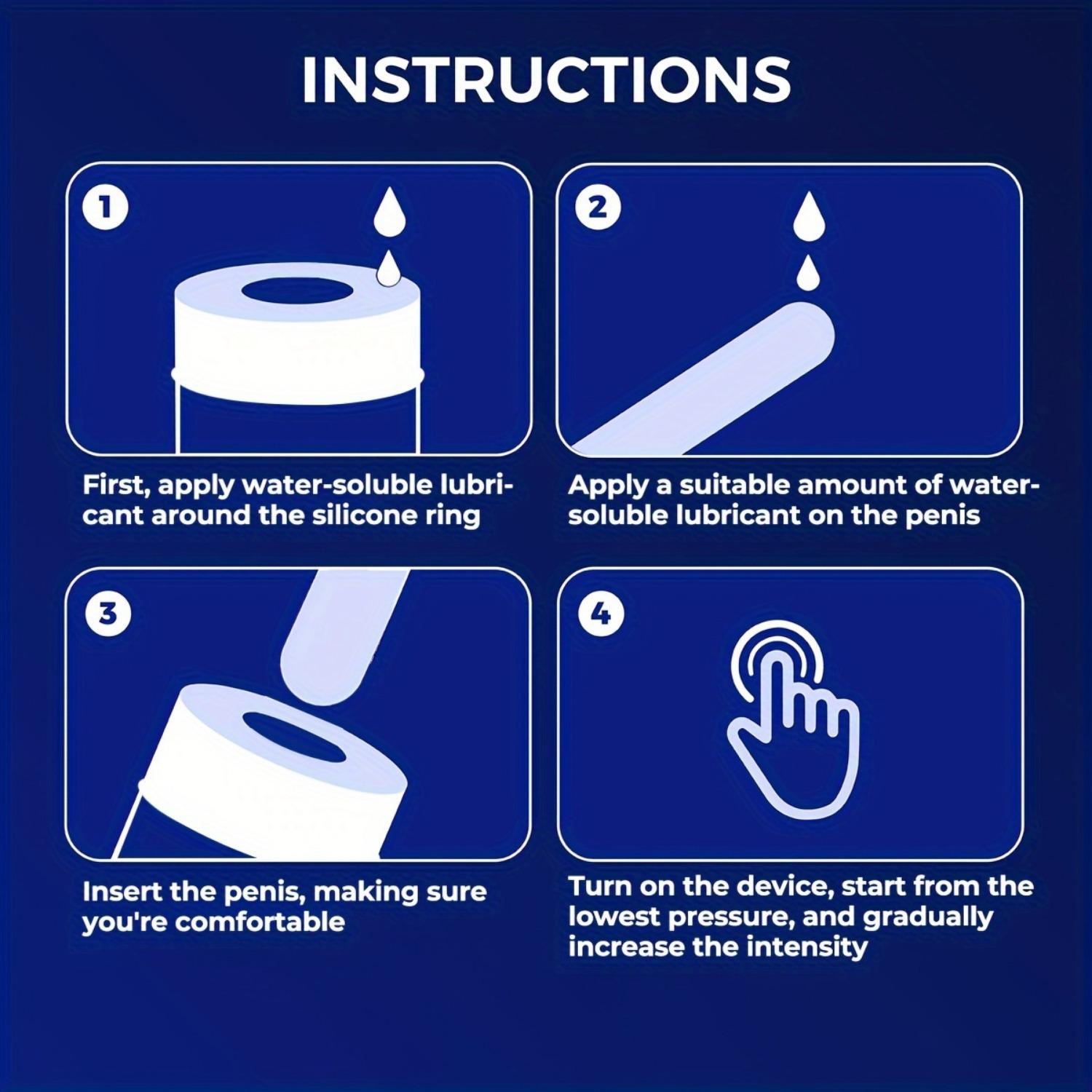 INSTRUCTIONS

1

First, apply water-soluble lubricant around the silicone ring

2

Apply a suitable amount of water-soluble lubricant on the penis

3

Insert the penis, making sure you're comfortable

4

Turn on the device, start from the lowest pressure, and gradually increase the intensity