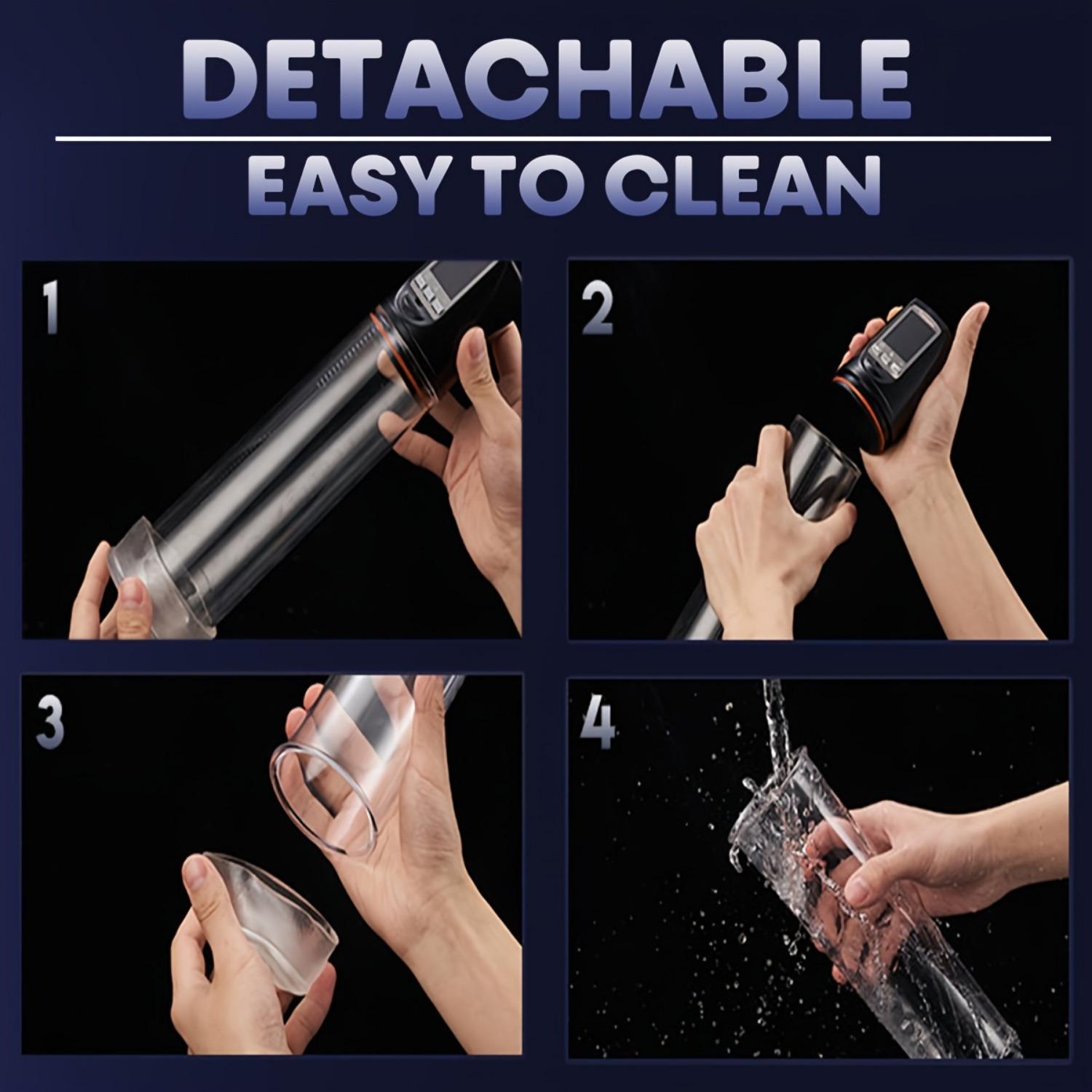 DETACHABLE

EASY TO CLEAN

1

2

3

4